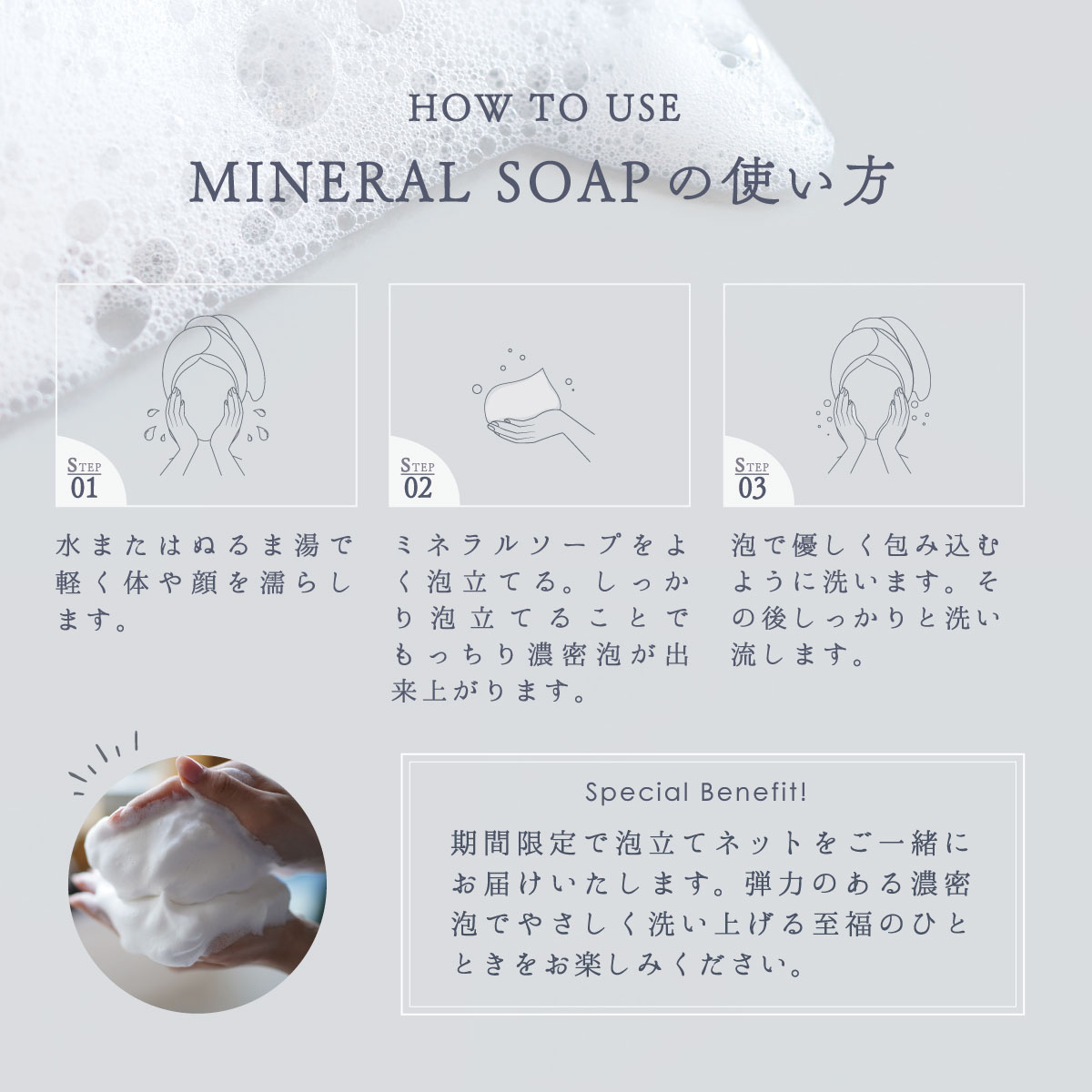 HOW TO USE

MINERAL SOAPの使い方

STEP 01

水またはぬるま湯で軽く体や顔を濡らします。

STEP 02

ミネラルソープをよく泡立てる。しっかり泡立てることでもっちり濃密泡が出来上がります。

STEP 03

泡で優しく包み込むように洗います。その後しっかりと洗い流します。

Special Benefit!

期間限定で泡立てネットをご一緒にお届けいたします。弾力のある濃密泡でやさしく洗い上げる至福のひとときをお楽しみください。